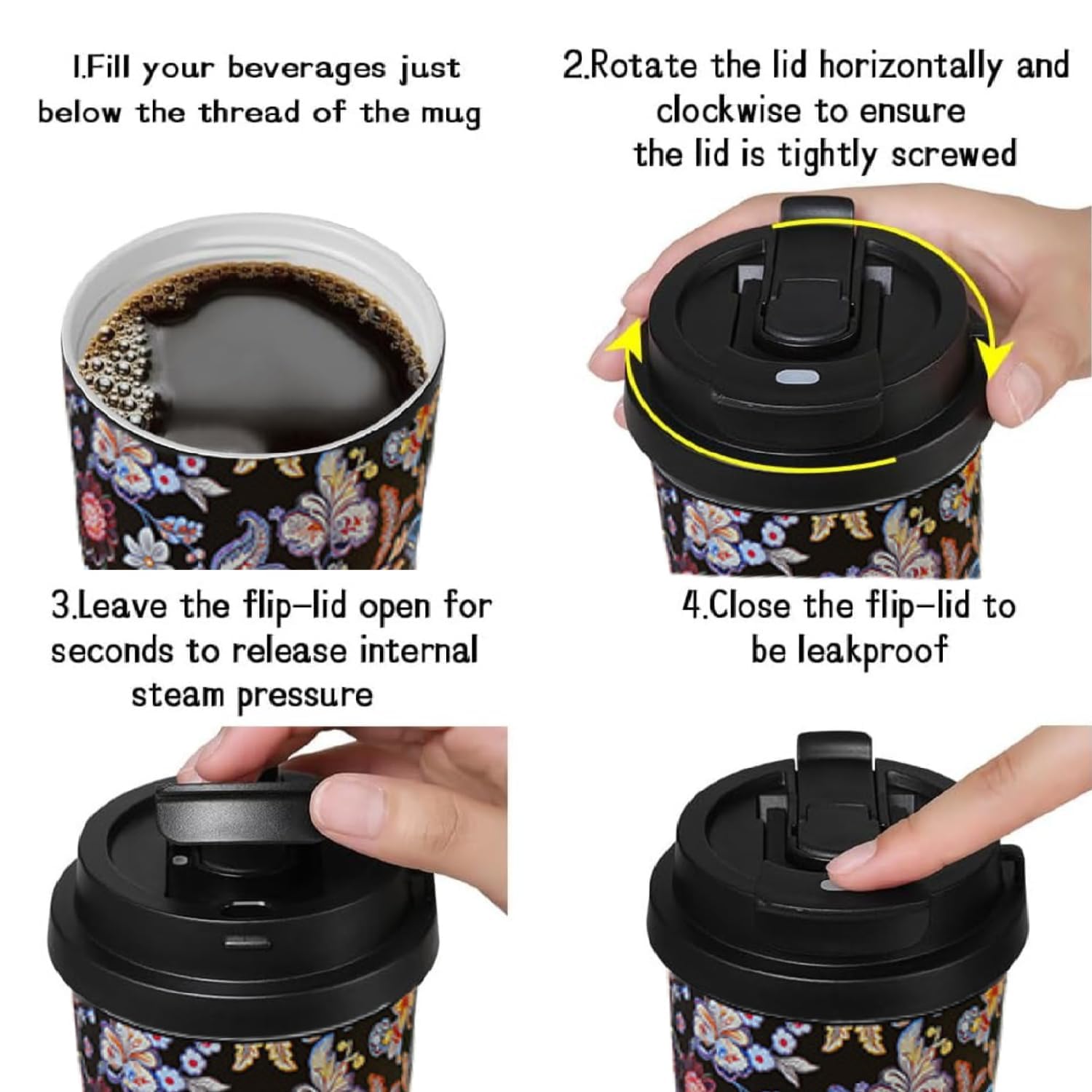 1.Fill your beverages just below the thread of the mug

2.Rotate the lid horizontally and clockwise to ensure the lid is tightly screwed

3.Leave the flip-lid open for seconds to release internal steam pressure

4.Close the flip-lid to be leakproof