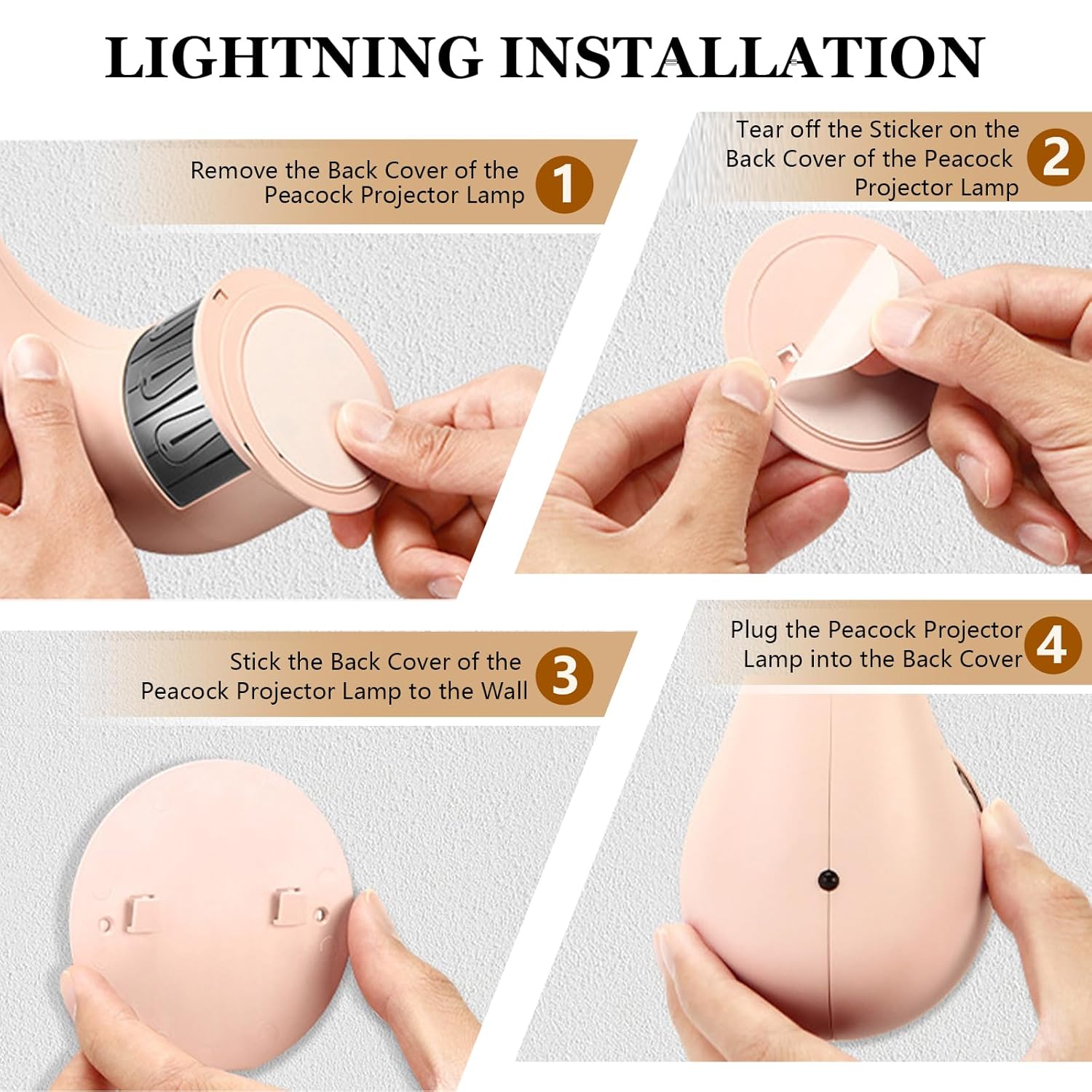 LIGHTNING INSTALLATION

Remove the Back Cover of the Peacock Projector Lamp 1

Tear off the Sticker on the Back Cover of the Peacock Projector Lamp 2

Stick the Back Cover of the Peacock Projector Lamp to the Wall 3

Plug the Peacock Projector Lamp into the Back Cover 4